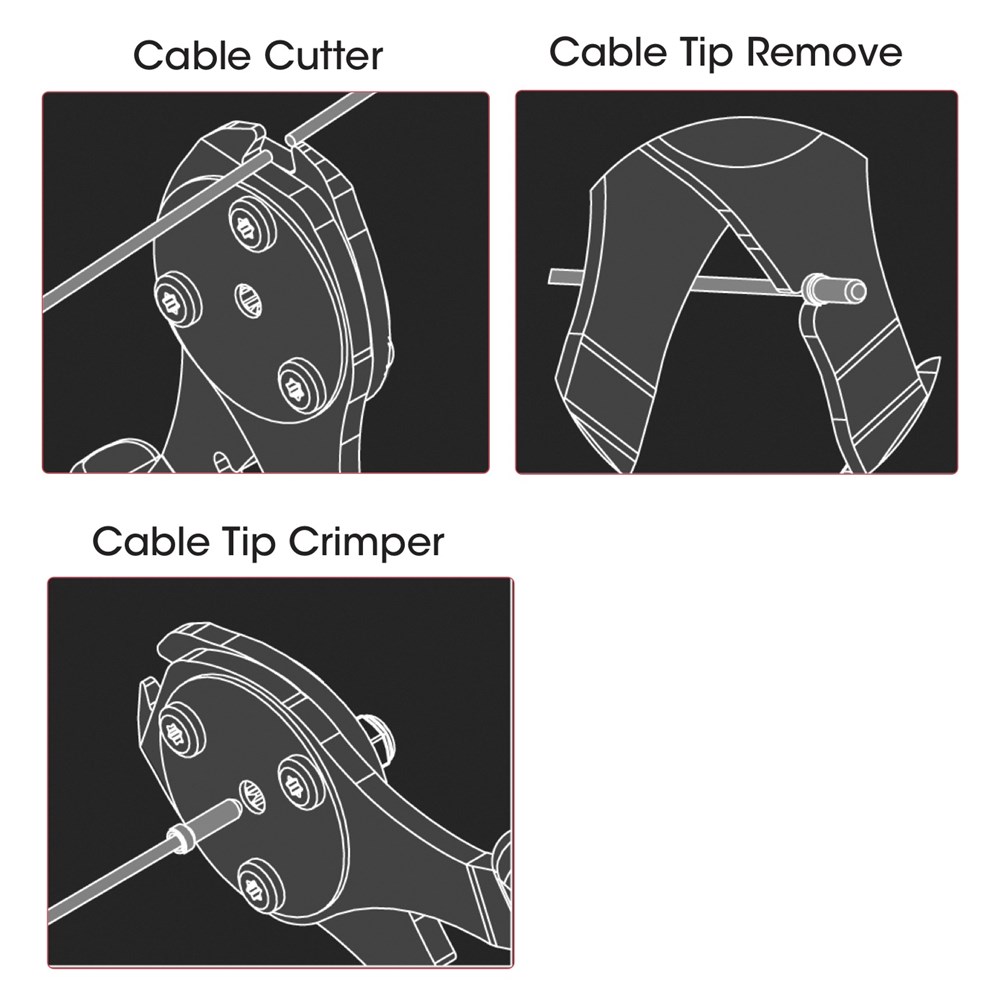 Cable Cutter

Cable Tip Remove

Cable Tip Crimper